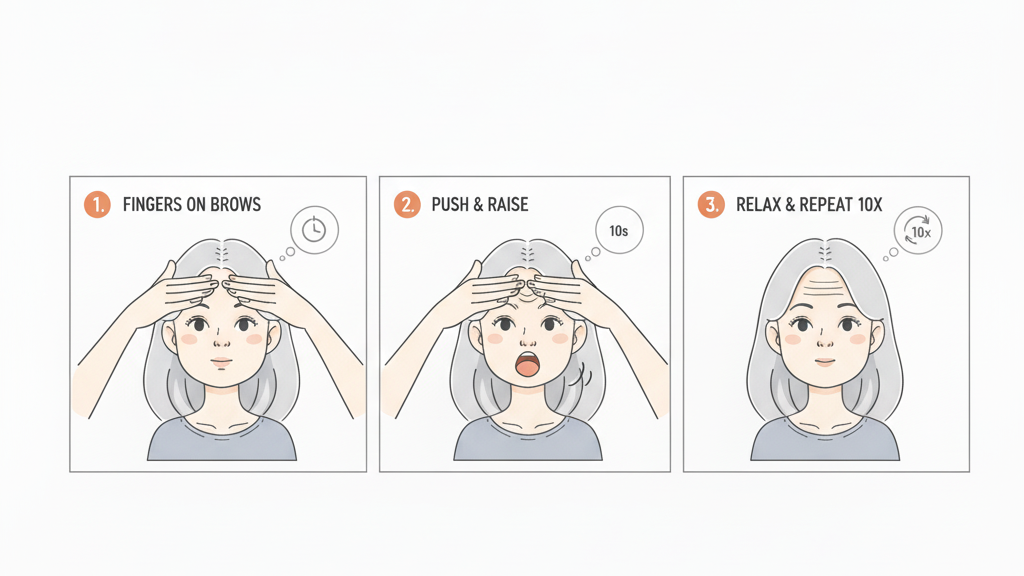 1. FINGERS ON BROWS

2. PUSH & RAISE

10s

3. RELAX & REPEAT 10X

10x